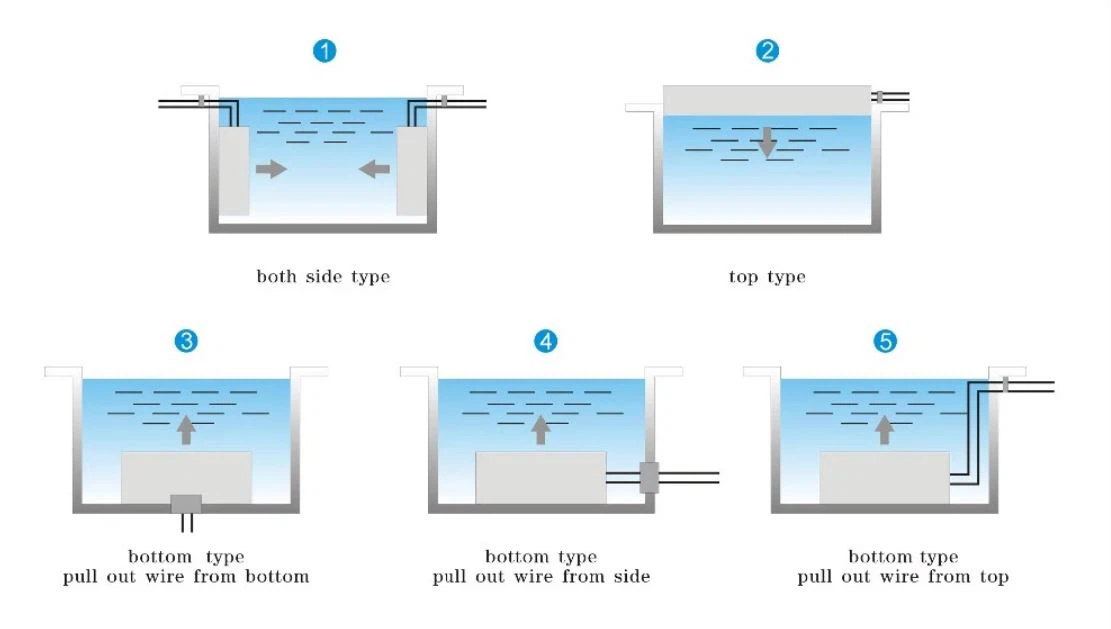 1

both side type

2

top type

3

bottom type
pull out wire from bottom

4

bottom type
pull out wire from side

5

bottom type
pull out wire from top